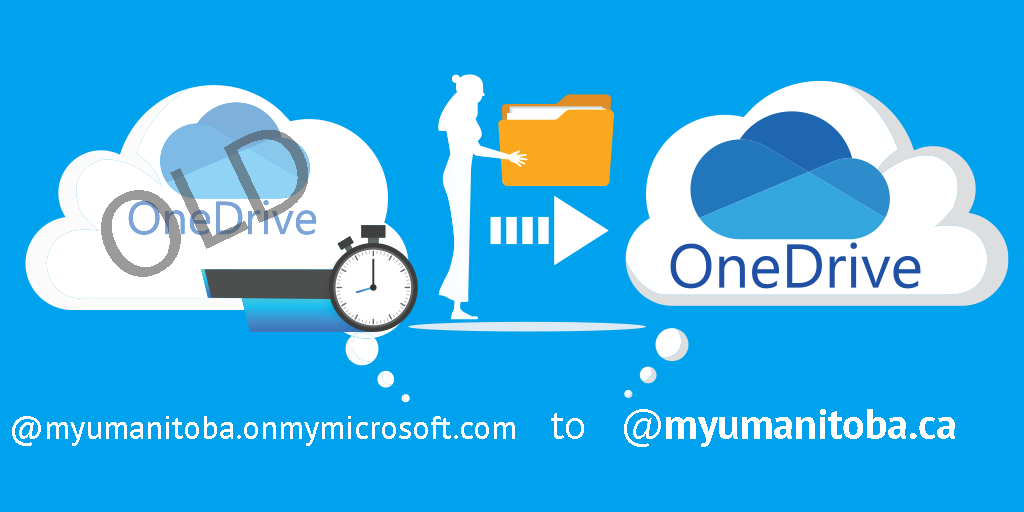 OLD
OneDrive

OneDrive

@myumanitoba.onmymicrosoft.com to @myumanitoba.ca